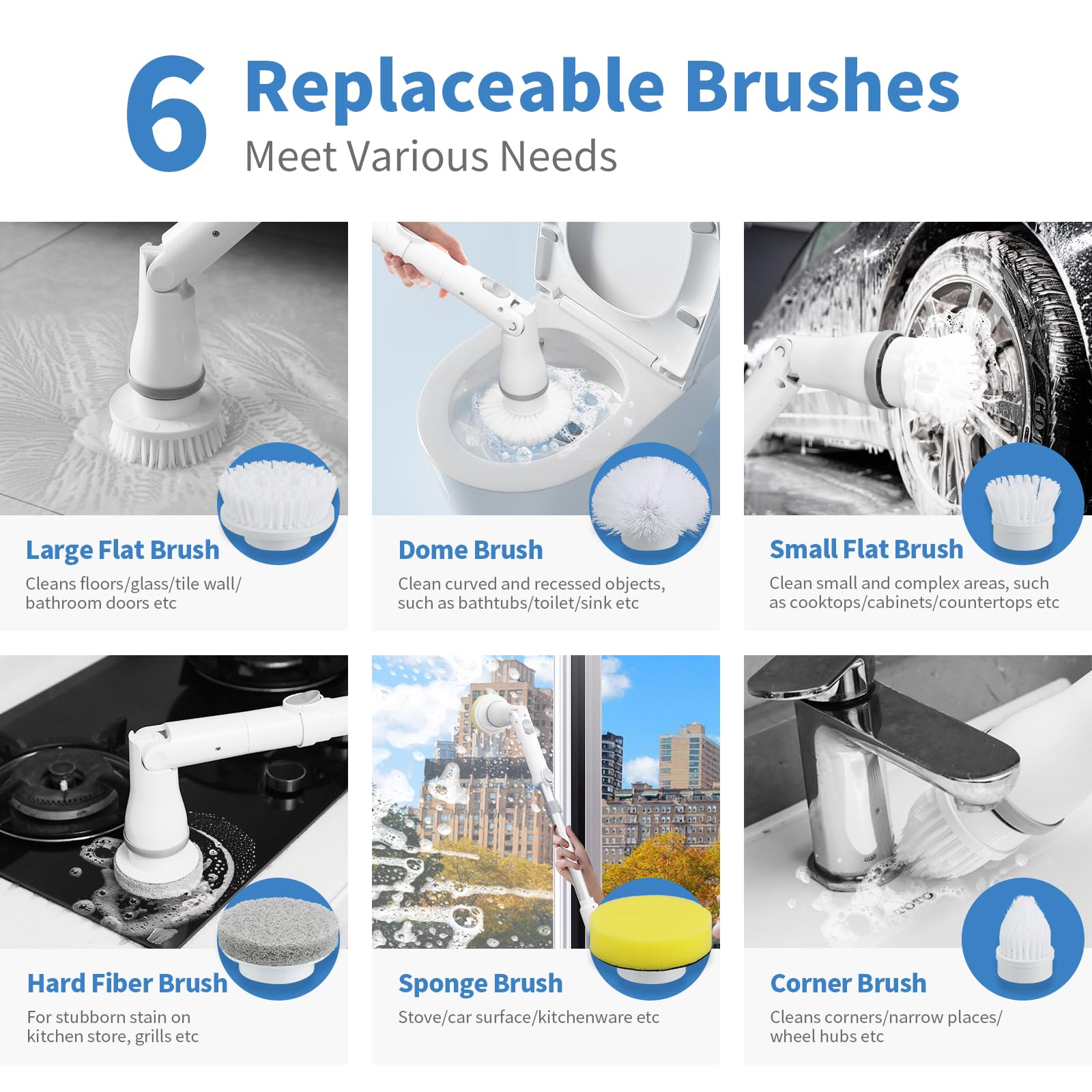 6 Replaceable Brushes
Meet Various Needs

Large Flat Brush
Cleans floors/glass/tile wall/ bathroom doors etc

Dome Brush
Clean curved and recessed objects, such as bathtubs/toilet/sink etc

Small Flat Brush
Clean small and complex areas, such as cooktops/cabinets/countertops etc

Hard Fiber Brush
For stubborn stain on kitchen store, grills etc

Sponge Brush
Stove/car surface/kitchenware etc

Corner Brush
Cleans corners/narrow places/ wheel hubs etc